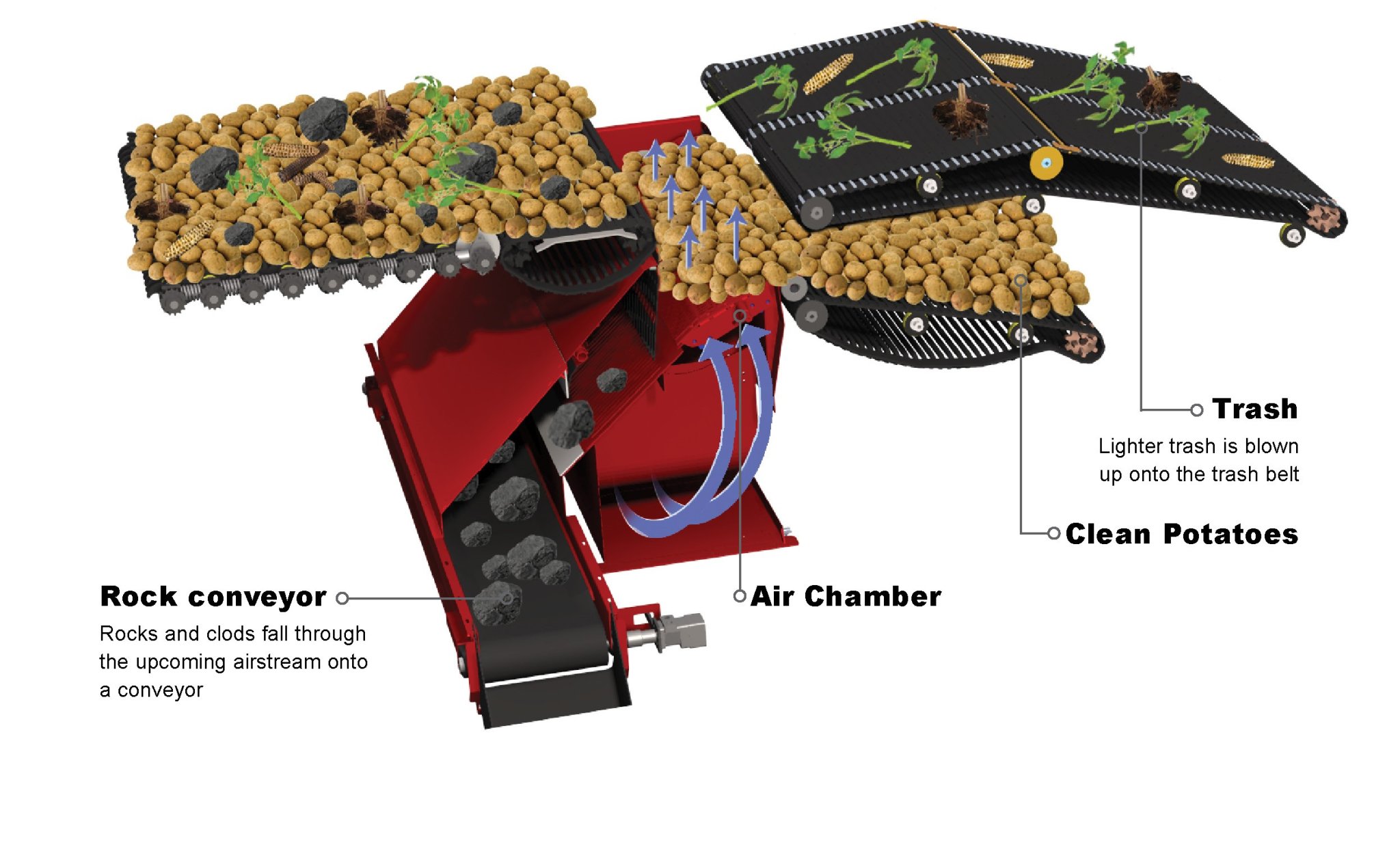 Trash

Lighter trash is blown up onto the trash belt

Clean Potatoes

Rock conveyor

Rocks and clods fall through the upcoming airstream onto a conveyor

Air Chamber